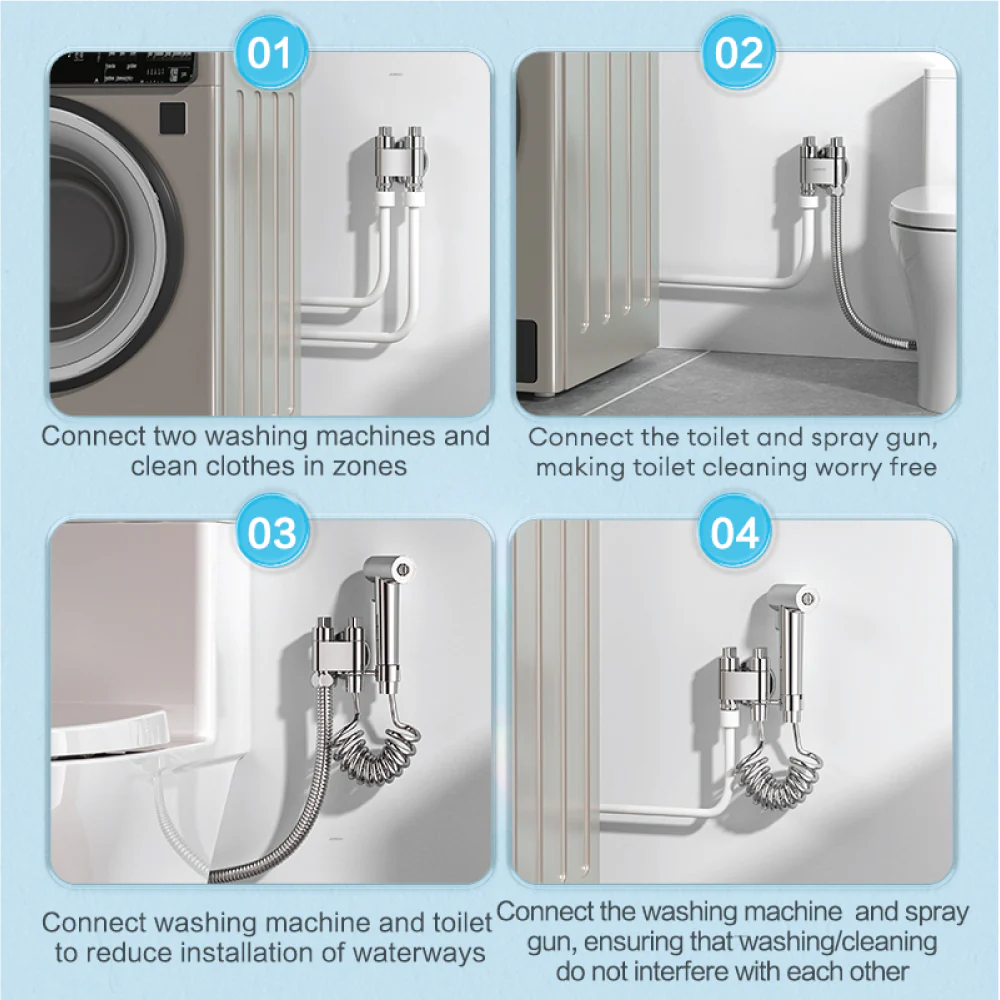 01

Connect two washing machines and clean clothes in zones

02

Connect the toilet and spray gun, making toilet cleaning worry free

03

Connect washing machine and toilet to reduce installation of waterways

04

Connect the washing machine and spray gun, ensuring that washing/cleaning do not interfere with each other